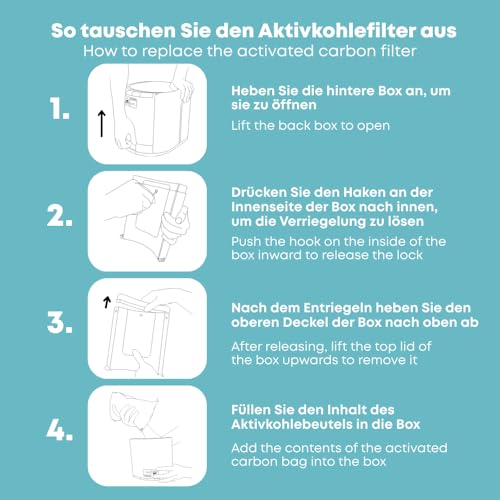 So tauschen Sie den Aktivkohlefilter aus
How to replace the activated carbon filter

1.
Heben Sie die hintere Box an, um sie zu öffnen
Lift the back box to open

2.
Drücken Sie den Haken an der Innenseite der Box nach innen, um die Verriegelung zu lösen
Push the hook on the inside of the box inward to release the lock

3.
Nach dem Entriegeln heben Sie den oberen Deckel der Box nach oben ab
After releasing, lift the top lid of the box upwards to remove it

4.
Füllen Sie den Inhalt des Aktivkohlebeutels in die Box
Add the contents of the activated carbon bag into the box